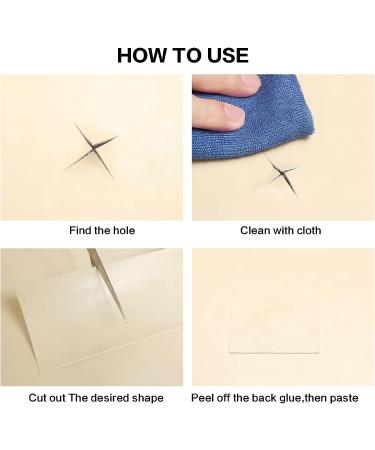 HOW TO USE

Find the hole

Clean with cloth

Cut out The desired shape

Peel off the back glue,then paste