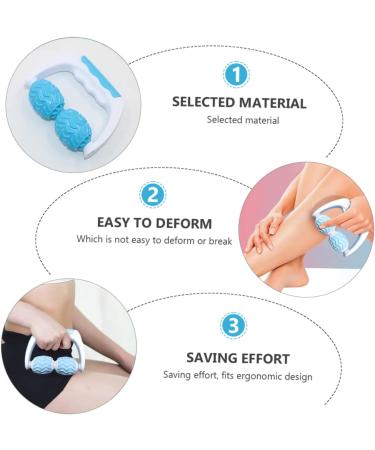 1

SELECTED MATERIAL

Selected material

2

EASY TO DEFORM

Which is not easy to deform or break

3

SAVING EFFORT

Saving effort, fits ergonomic design