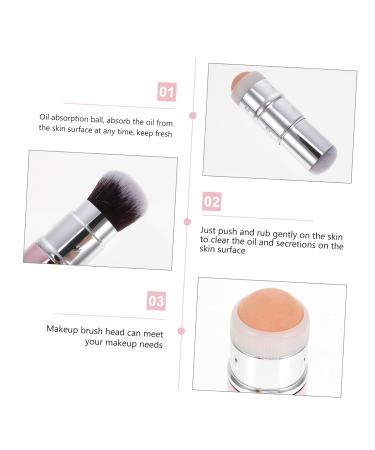 01

Oil absorption ball, absorb the oil from the skin surface at any time, keep fresh

02

Just push and rub gently on the skin to clear the oil and secretions on the skin surface

03

Makeup brush head can meet your makeup needs