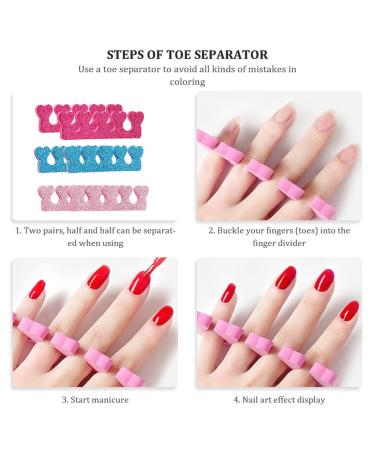 STEPS OF TOE SEPARATOR
Use a toe separator to avoid all kinds of mistakes in coloring

1. Two pairs, half and half can be separated when using

2. Buckle your fingers (toes) into the finger divider

3. Start manicure

4. Nail art effect display