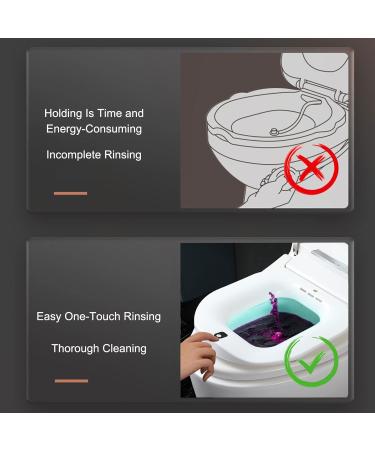 Holding Is Time and Energy-Consuming

Incomplete Rinsing

Easy One-Touch Rinsing

Thorough Cleaning