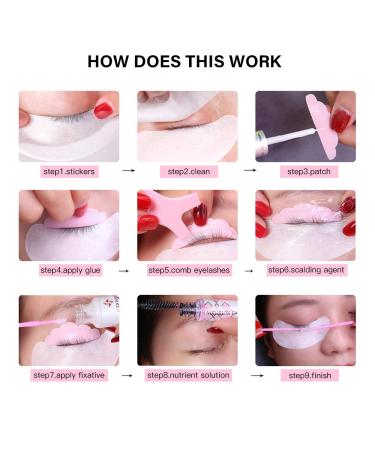 HOW DOES THIS WORK

step1.stickers → step2.clean → step3.patch

step4.apply glue → step5.comb eyelashes → step6.scalding agent

step7.apply fixative → step8.nutrient solution → step9.finish