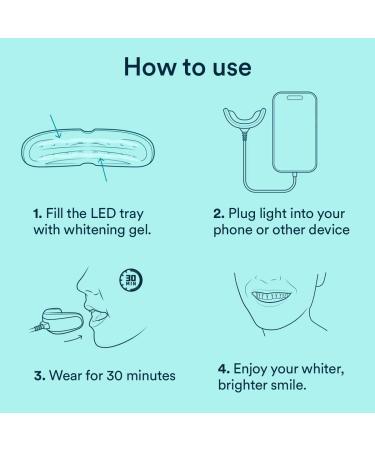 How to use

1. Fill the LED tray with whitening gel.

2. Plug light into your phone or other device

30 MIN

3. Wear for 30 minutes

4. Enjoy your whiter, brighter smile.