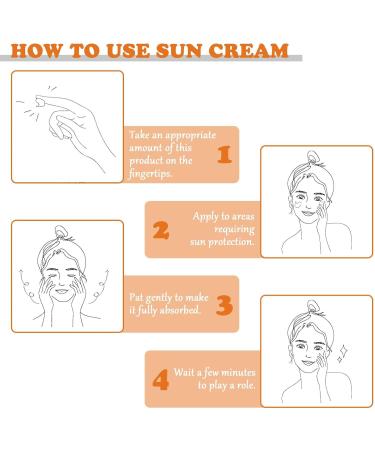 HOW TO USE SUN CREAM

Take an appropriate amount of this product on the fingertips. 1

2 Apply to areas requiring sun protection.

Pat gently to make it fully absorbed. 3

4 Wait a few minutes to play a role.