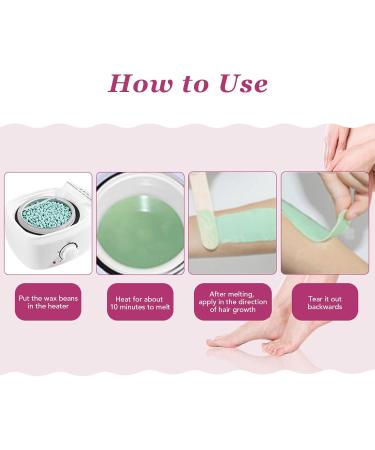 How to Use

Put the wax beans in the heater

Heat for about 10 minutes to melt

After melting, apply in the direction of hair growth

Tear it out backwards