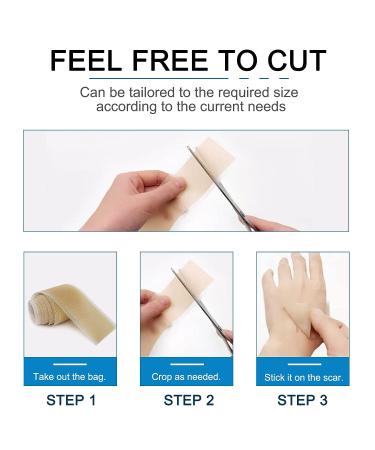 FEEL FREE TO CUT

Can be tailored to the required size according to the current needs

Take out the bag.

STEP 1

Crop as needed.

STEP 2

Stick it on the scar.

STEP 3