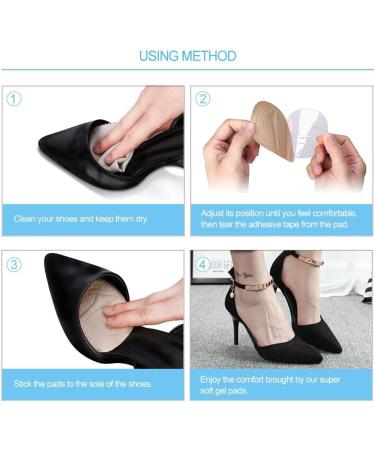 USING METHOD

①

Clean your shoes and keep them dry.

②

Adjust its position until you feel comfortable, then tear the adhesive tape from the pad.

③

Stick the pads to the sole of the shoes.

④

Enjoy the comfort brought by our super soft gel pads.