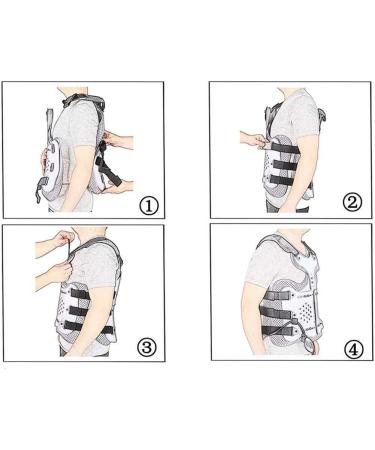 ①

②

③

④