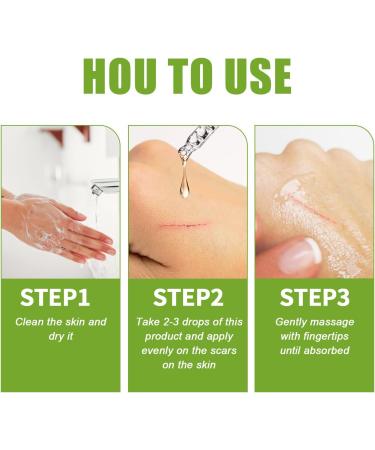 HOU TO USE

STEP1
Clean the skin and dry it

STEP2
Take 2-3 drops of this product and apply evenly on the scars on the skin

STEP3
Gently massage with fingertips until absorbed