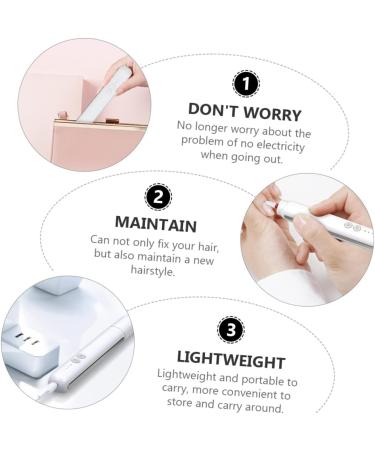 1

DON'T WORRY

No longer worry about the problem of no electricity when going out.

2

MAINTAIN

Can not only fix your hair, but also maintain a new hairstyle.

3

LIGHTWEIGHT

Lightweight and portable to carry, more convenient to store and carry around.