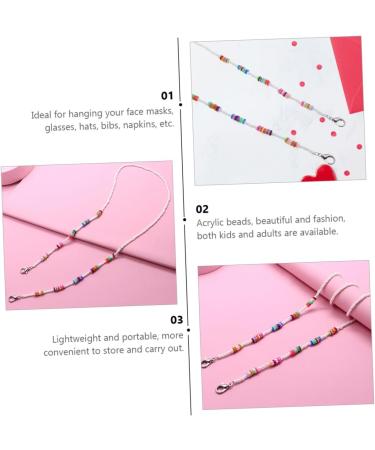 01
Ideal for hanging your face masks, glasses, hats, bibs, napkins, etc.

02
Acrylic beads, beautiful and fashion, both kids and adults are available.

03
Lightweight and portable, more convenient to store and carry out.