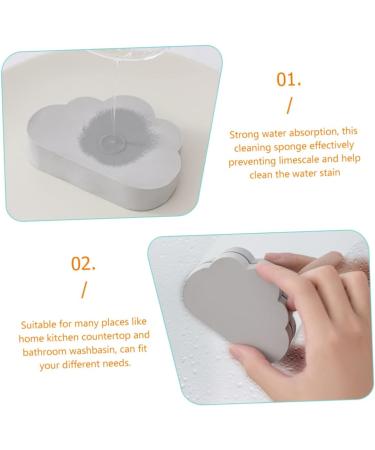 01.
/

Strong water absorption, this cleaning sponge effectively preventing limescale and help clean the water stain

02.
/

Suitable for many places like home kitchen countertop and bathroom washbasin, can fit your different needs.