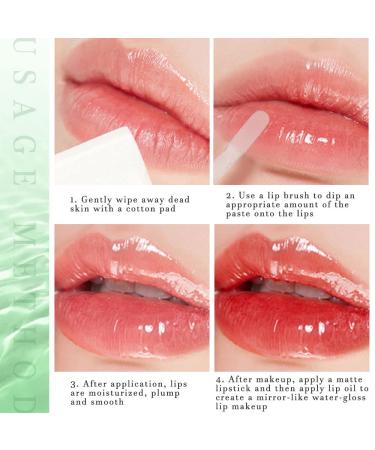 USAGE METHOD

1. Gently wipe away dead skin with a cotton pad

2. Use a lip brush to dip an appropriate amount of the paste onto the lips

3. After application, lips are moisturized, plump and smooth

4. After makeup, apply a matte lipstick and then apply lip oil to create a mirror-like water-gloss lip makeup