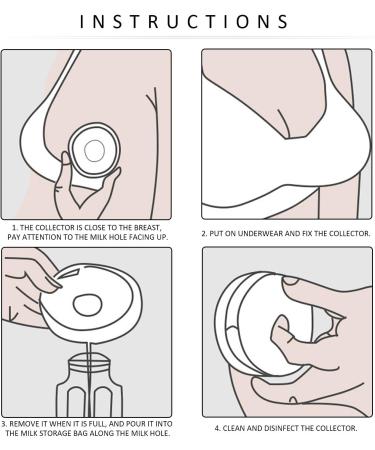 INSTRUCTIONS

1. THE COLLECTOR IS CLOSE TO THE BREAST, PAY ATTENTION TO THE MILK HOLE FACING UP.

2. PUT ON UNDERWEAR AND FIX THE COLLECTOR.

3. REMOVE IT WHEN IT IS FULL, AND POUR IT INTO THE MILK STORAGE BAG ALONG THE MILK HOLE.

4. CLEAN AND DISINFECT THE COLLECTOR.