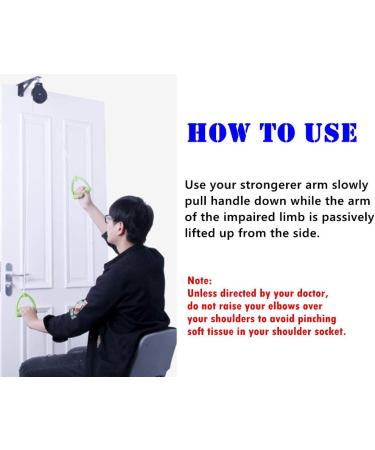 HOW TO USE

Use your strongerer arm slowly pull handle down while the arm of the impaired limb is passively lifted up from the side.

Note:
Unless directed by your doctor, do not raise your elbows over your shoulders to avoid pinching soft tissue in your shoulder socket.