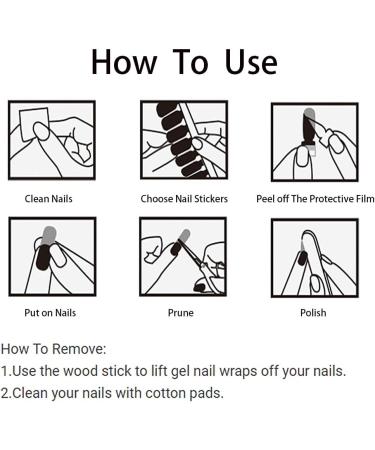 How To Use

Clean Nails

Choose Nail Stickers

Peel off The Protective Film

Put on Nails

Prune

Polish

How To Remove:
1.Use the wood stick to lift gel nail wraps off your nails.
2.Clean your nails with cotton pads.