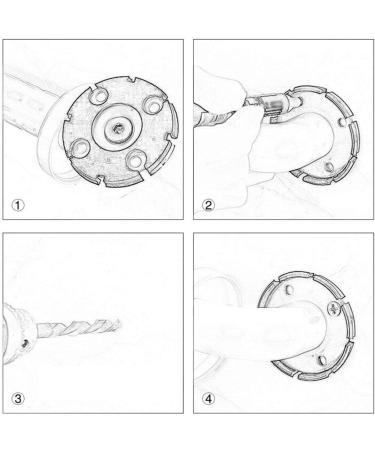 ①

②

③

④