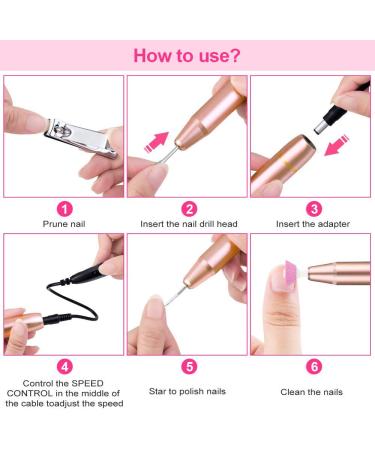 How to use?

1
Prune nail

2
Insert the nail drill head

3
Insert the adapter

4
Control the SPEED CONTROL in the middle of the cable toadjust the speed

5
Star to polish nails

6
Clean the nails