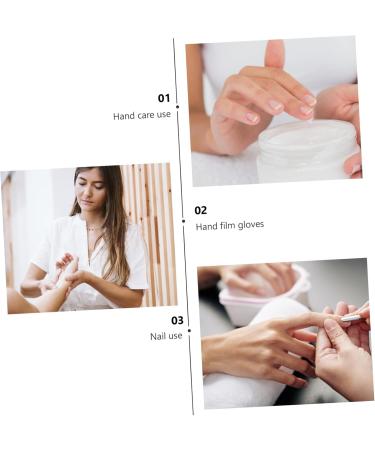 01
Hand care use

02
Hand film gloves

03
Nail use