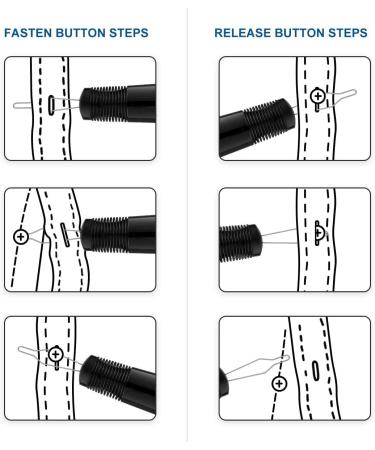 FASTEN BUTTON STEPS

RELEASE BUTTON STEPS