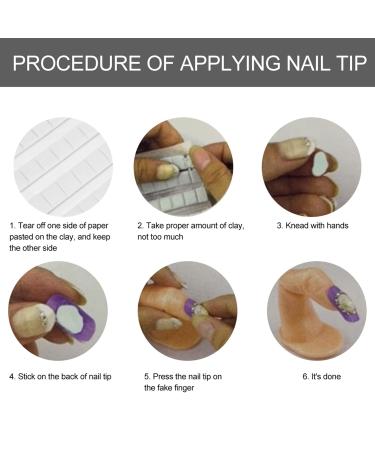 PROCEDURE OF APPLYING NAIL TIP

1. Tear off one side of paper pasted on the clay, and keep the other side

2. Take proper amount of clay, not too much

3. Knead with hands

4. Stick on the back of nail tip

5. Press the nail tip on the fake finger

6. It's done