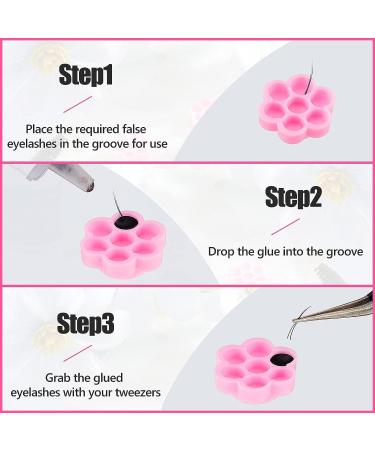 Step1

Place the required false eyelashes in the groove for use

Step2

Drop the glue into the groove

Step3

Grab the glued eyelashes with your tweezers