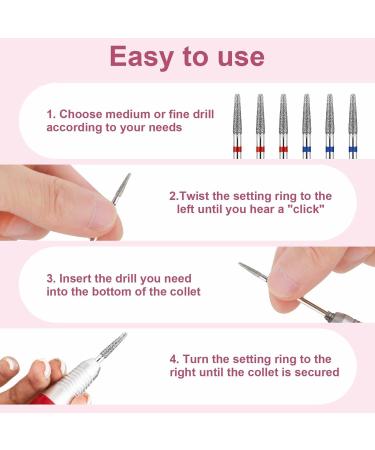 Easy to use

1. Choose medium or fine drill according to your needs

2.Twist the setting ring to the left until you hear a "click"

3. Insert the drill you need into the bottom of the collet

4. Turn the setting ring to the right until the collet is secured