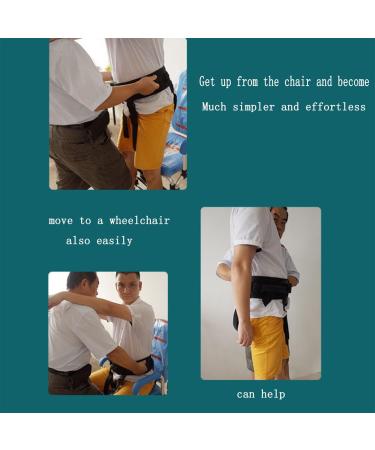 Get up from the chair and become
Much simpler and effortless

move to a wheelchair
also easily

can help