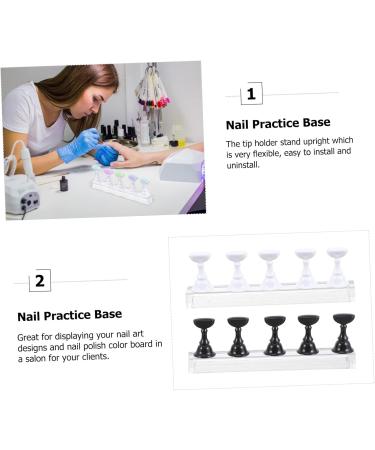 1

Nail Practice Base

The tip holder stand upright which is very flexible, easy to install and uninstall.

2

Nail Practice Base

Great for displaying your nail art designs and nail polish color board in a salon for your clients.