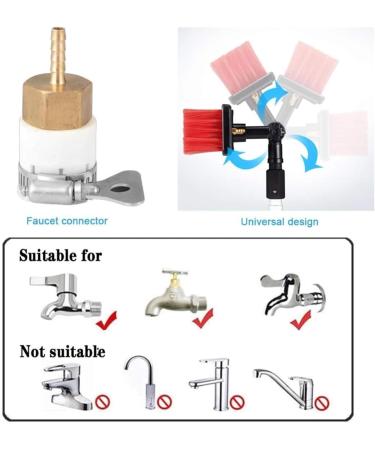 Faucet connector

Universal design

Suitable for

Not suitable