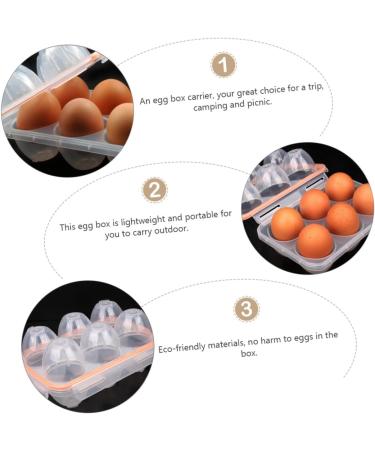 1

An egg box carrier, your great choice for a trip, camping and picnic.

2

This egg box is lightweight and portable for you to carry outdoor.

3

Eco-friendly materials, no harm to eggs in the box.