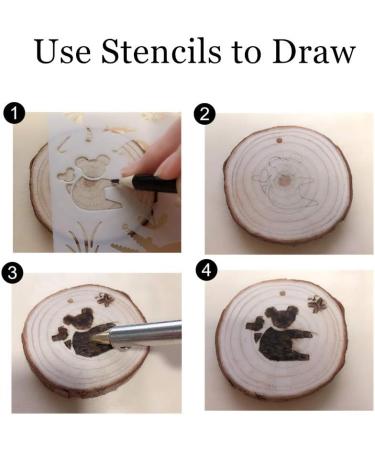 Use Stencils to Draw

1

2

3

4