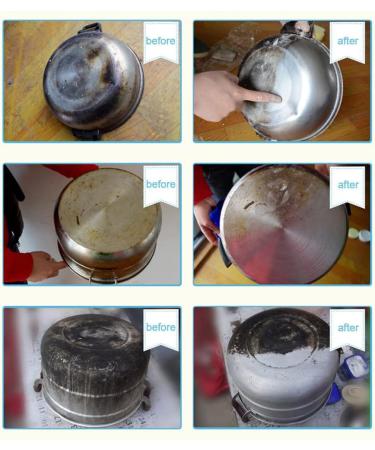 before

after

before

after

before

after