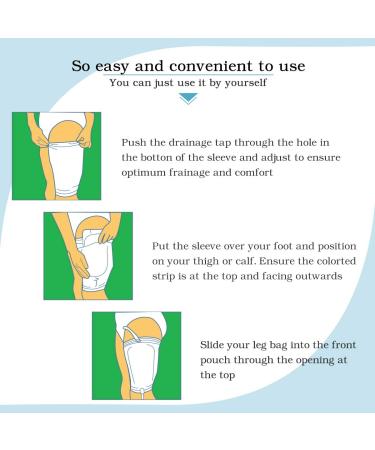 So easy and convenient to use

You can just use it by yourself

Push the drainage tap through the hole in the botton of the sleeve and adjust to ensure optimum frainage and comfort

Put the sleeve over your foot and position on your thigh or calf. Ensure the colorted strip is at the top and facing outwards

Slide your leg bag into the front pouch through the opening at the top