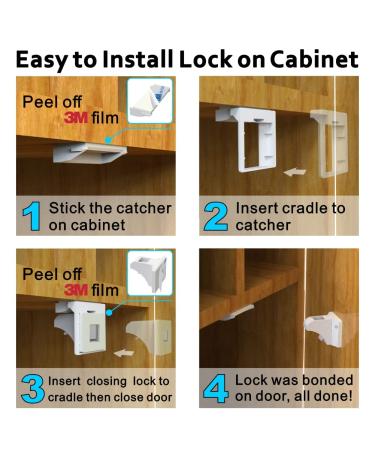 Easy to Install Lock on Cabinet

Peel off 3M film

1 Stick the catcher on cabinet

2 Insert cradle to catcher

Peel off 3M film

3 Insert closing lock to cradle then close door

4 Lock was bonded on door, all done!