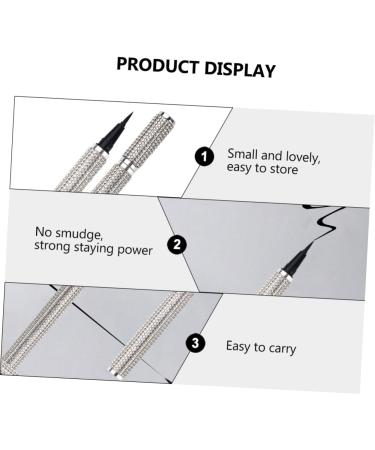 PRODUCT DISPLAY

1 Small and lovely, easy to store

No smudge, strong staying power 2

3 Easy to carry