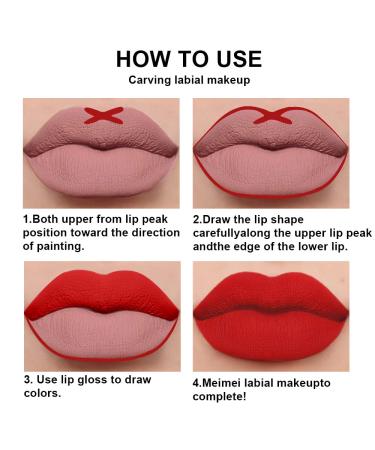 HOW TO USE
Carving labial makeup

1.Both upper from lip peak position toward the direction of painting.

2.Draw the lip shape carefullyalong the upper lip peak andthe edge of the lower lip.

3. Use lip gloss to draw colors.

4.Meimei labial makeupto complete!