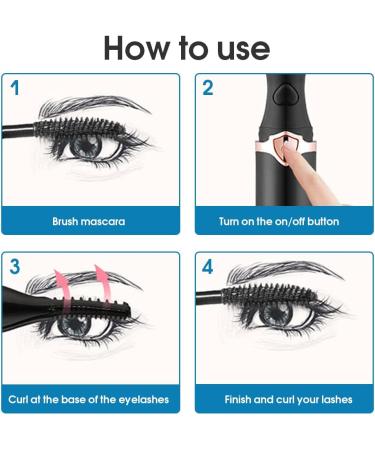 How to use

1

Brush mascara

2

Turn on the on/off button

3

Curl at the base of the eyelashes

4

Finish and curl your lashes