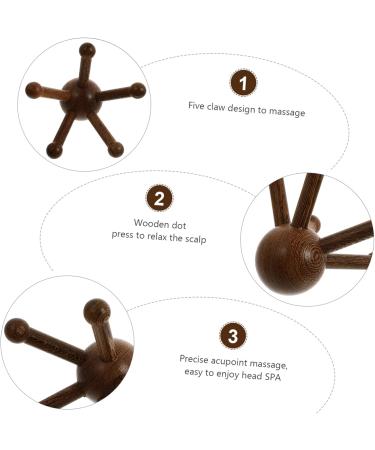 1

Five claw design to massage

2

Wooden dot
press to relax the scalp

3

Precise acupoint massage,
easy to enjoy head SPA