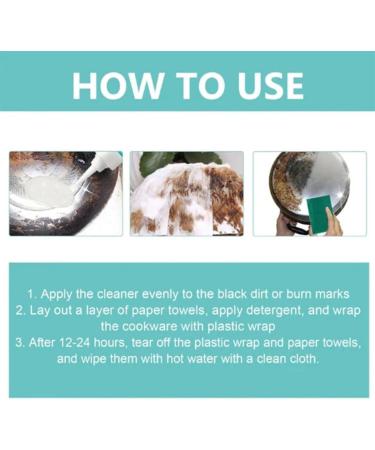 HOW TO USE

1. Apply the cleaner evenly to the black dirt or burn marks
2. Lay out a layer of paper towels, apply detergent, and wrap the cookware with plastic wrap
3. After 12-24 hours, tear off the plastic wrap and paper towels, and wipe them with hot water with a clean cloth.