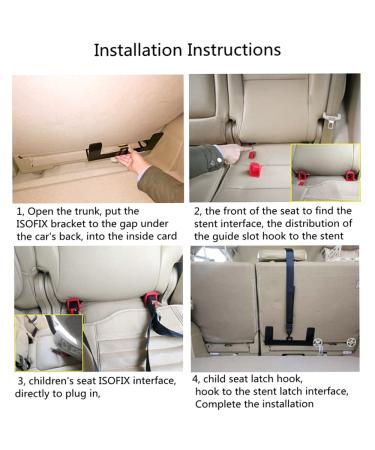 Installation Instructions

1, Open the trunk, put the ISOFIX bracket to the gap under the car's back, into the inside card

2, the front of the seat to find the stent interface, the distribution of the guide slot hook to the stent

3, children's seat ISOFIX interface, directly to plug in,

4, child seat latch hook, hook to the stent latch interface, Complete the installation