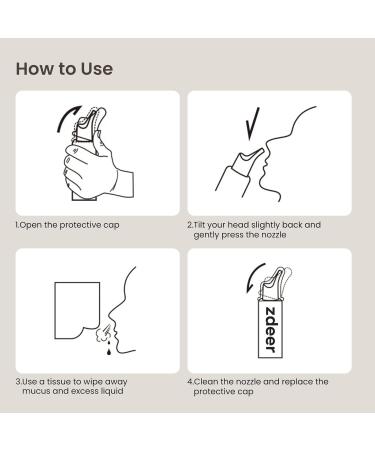 How to Use

1.Open the protective cap

2.Tilt your head slightly back and gently press the nozzle

3.Use a tissue to wipe away mucus and excess liquid

zdeer

4.Clean the nozzle and replace the protective cap