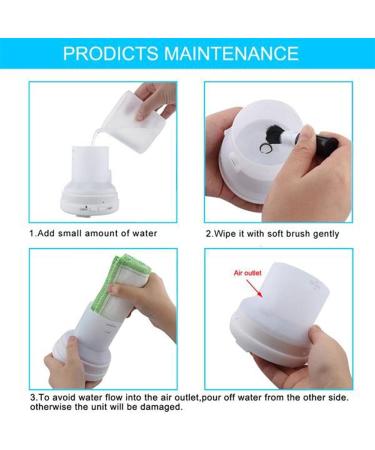 PRODICTS MAINTENANCE

1.Add small amount of water

2.Wipe it with soft brush gently

Air outlet

3.To avoid water flow into the air outlet,pour off water from the other side. otherwise the unit will be damaged.