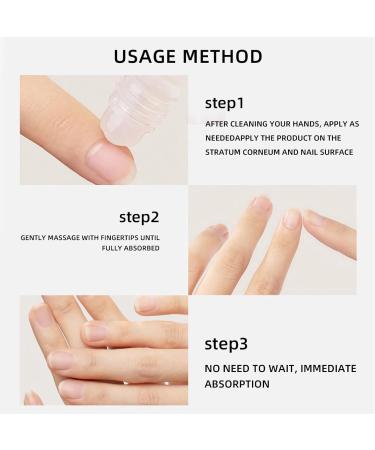 USAGE METHOD

step1

AFTER CLEANING YOUR HANDS, APPLY AS NEEDEDAPPLY THE PRODUCT ON THE STRATUM CORNEUM AND NAIL SURFACE

step2

GENTLY MASSAGE WITH FINGERTIPS UNTIL FULLY ABSORBED

step3

NO NEED TO WAIT, IMMEDIATE ABSORPTION