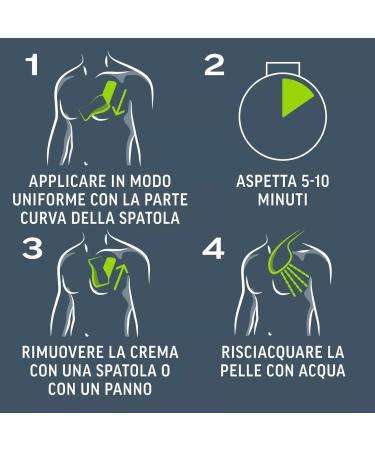 1

APPLICARE IN MODO UNIFORME CON LA PARTE CURVA DELLA SPATOLA

2

ASPETTA 5-10 MINUTI

3

RIMUOVERE LA CREMA CON UNA SPATOLA O CON UN PANNO

4

RISCIACQUARE LA PELLE CON ACQUA