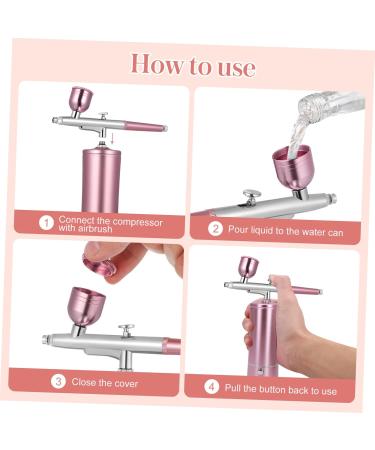 How to use

1 Connect the compressor with airbrush

2 Pour liquid to the water can

3 Close the cover

4 Pull the button back to use