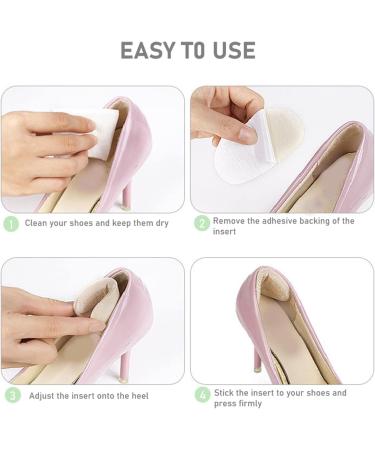 EASY TO USE

1 Clean your shoes and keep them dry

2 Remove the adhesive backing of the insert

3 Adjust the insert onto the heel

4 Stick the insert to your shoes and press firmly