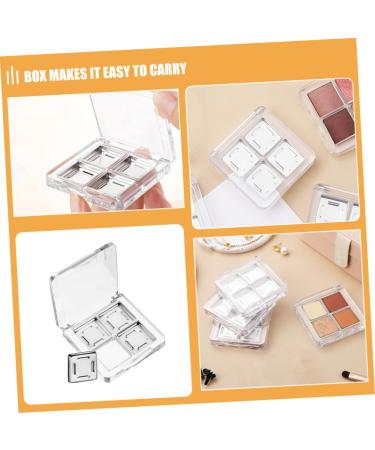 BOX MAKES IT EASY TO CARRY