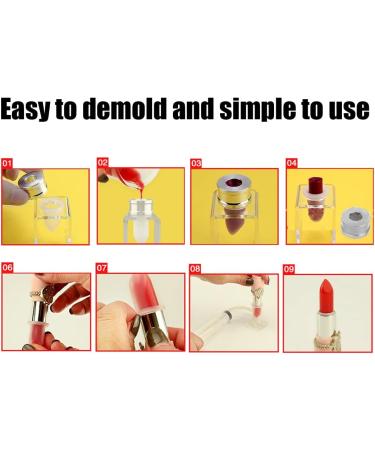 Easy to demold and simple to use

01

02

03

04

06

07

08

09