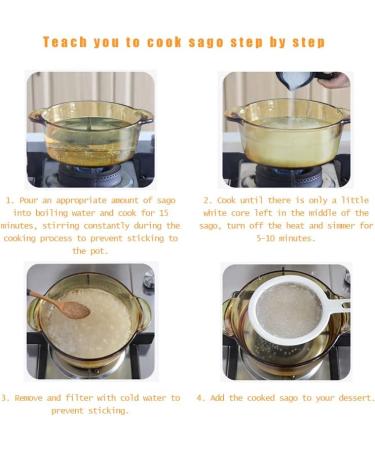 Teach you to cook sago step by step

1. Pour an appropriate amount of sago into boiling water and cook for 15 minutes, stirring constantly during the cooking process to prevent sticking to the pot.

2. Cook until there is only a little white core left in the middle of the sago, turn off the heat and simmer for 5-10 minutes.

3. Remove and filter with cold water to prevent sticking.

4. Add the cooked sago to your dessert.